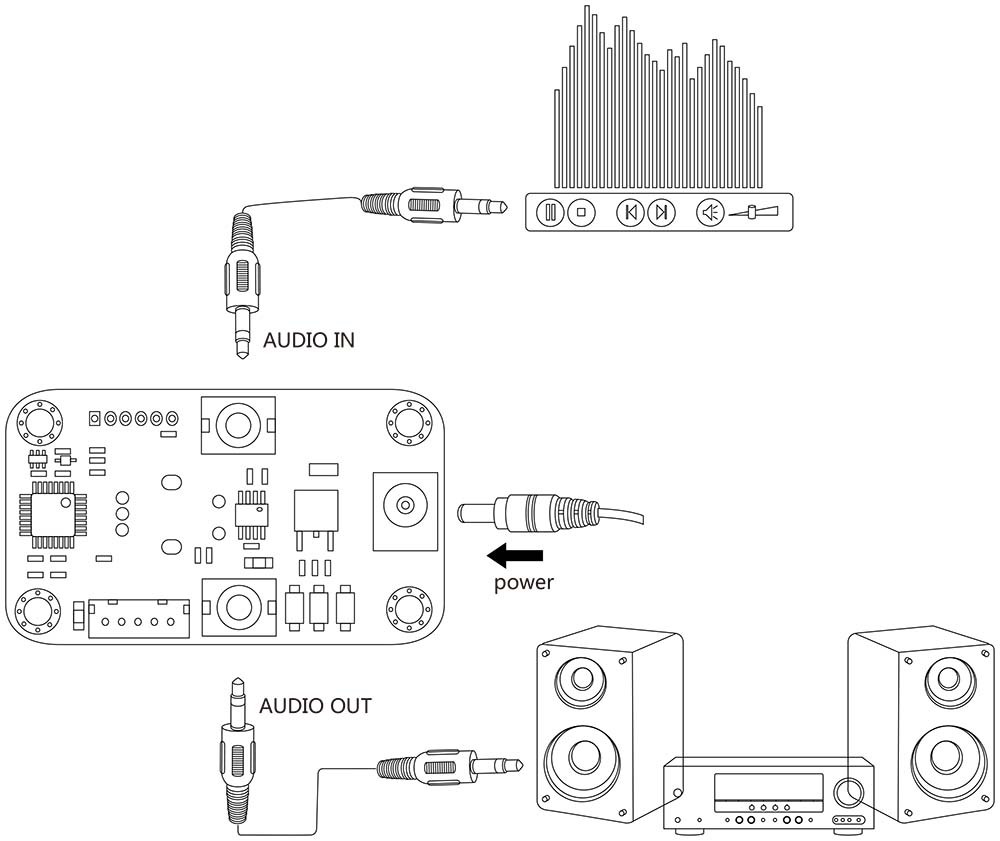 AUDIO IN

power

AUDIO OUT